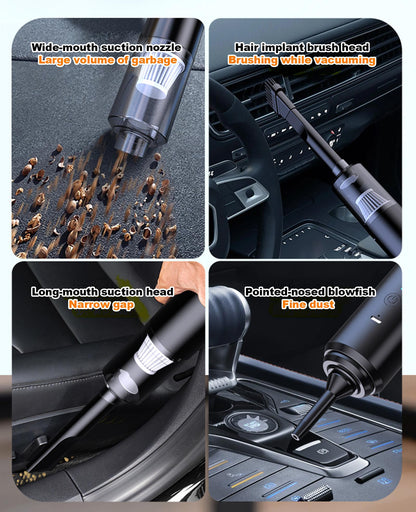 Wide-mouth suction nozzle
Large volume of garbage

Hair implant brush head
Brushing while vacuuming

Long-mouth suction head
Narrow gap

Pointed-nosed blowfish
Fine dust